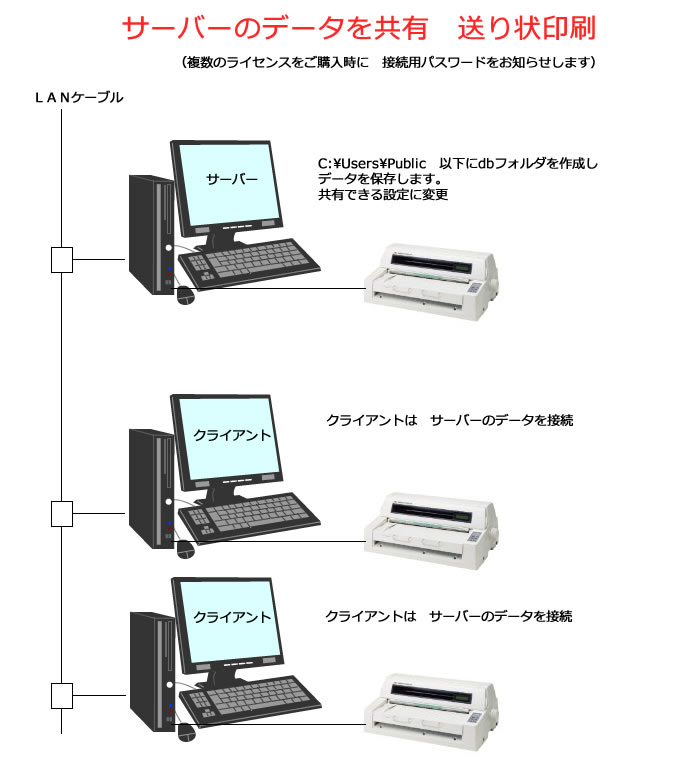 サーバーのデータを共有　送り状印刷

（複数のライセンスをご購入時に　接続用パスワードをお知らせします）

ＬＡＮケーブル

サーバー

C:¥Users¥Public　以下にdbフォルダを作成しデータを保存します。
共有できる設定に変更

クライアント

クライアントは　サーバーのデータを接続

クライアント

クライアントは　サーバーのデータを接続