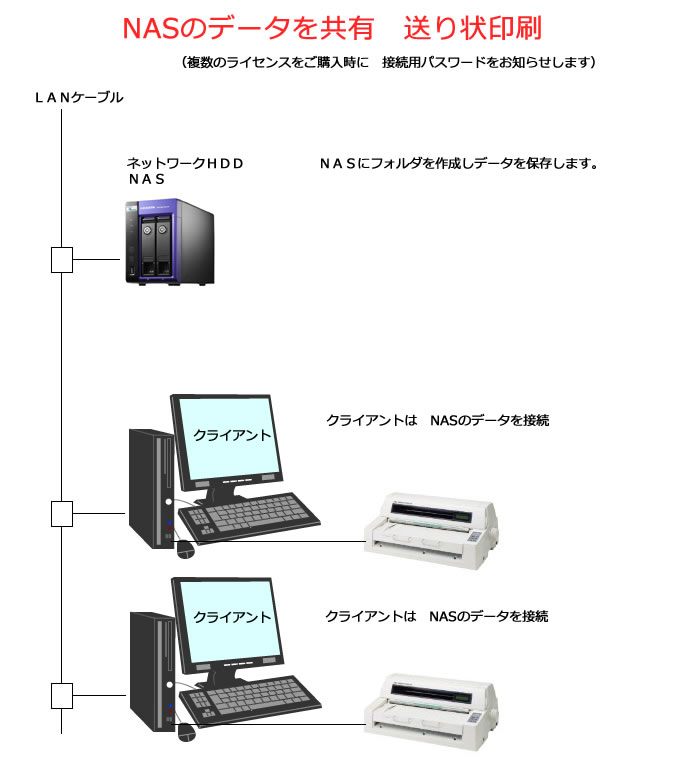 NASのデータを共有　送り状印刷

（複数のライセンスをご購入時に　接続用パスワードをお知らせします）

ＬＡＮケーブル

ネットワークＨＤＤ
ＮＡＳ

ＮＡＳにフォルダを作成しデータを保存します。

クライアント

クライアントは　NASのデータを接続

クライアント

クライアントは　NASのデータを接続