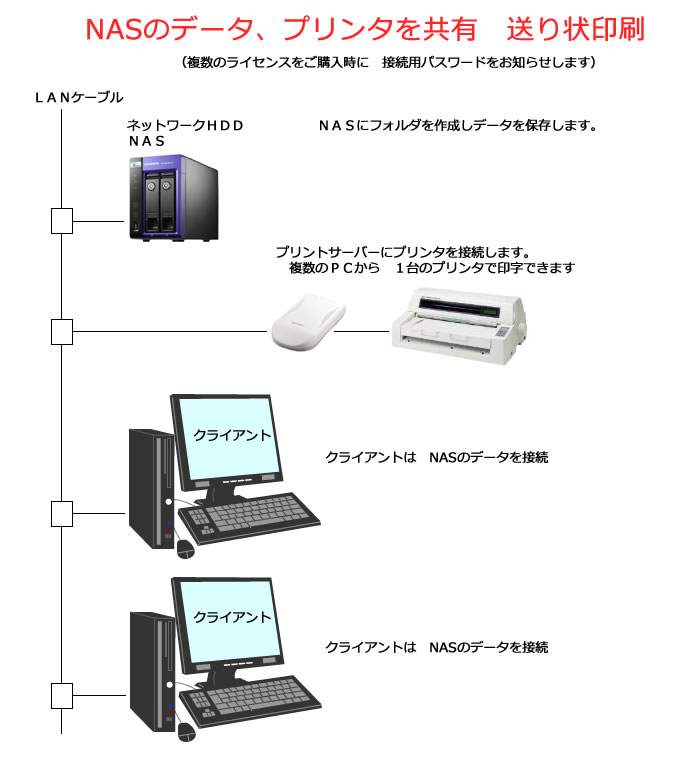 NASのデータ、プリンタを共有　送り状印刷

（複数のライセンスをご購入時に　接続用パスワードをお知らせします）

ＬＡＮケーブル

ネットワークＨＤＤ
ＮＡＳ

ＮＡＳにフォルダを作成しデータを保存します。

プリントサーバーにプリンタを接続します。
複数のＰＣから　１台のプリンタで印字できます

クライアント

クライアントは　NASのデータを接続

クライアント

クライアントは　NASのデータを接続